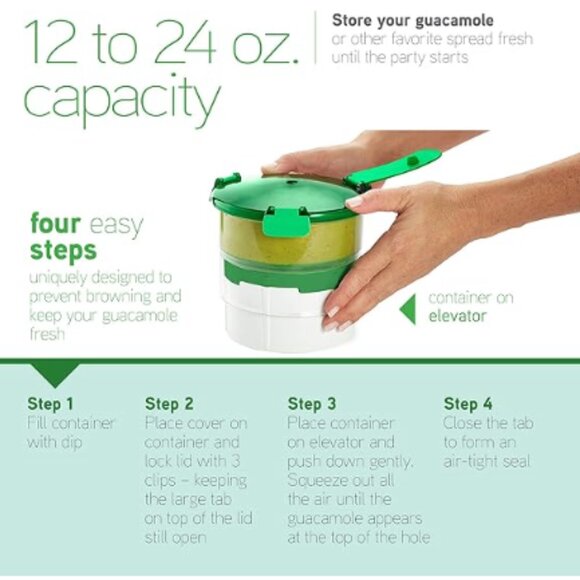 12 to 24 oz. capacity

Store your guacamole
or other favorite spread fresh until the party starts

four easy steps
uniquely designed to prevent browning and keep your guacamole fresh

container on elevator

Step 1
Fill container with dip

Step 2
Place cover on container and lock lid with 3 clips – keeping the large tab on top of the lid still open

Step 3
Place container on elevator and push down gently. Squeeze out all the air until the guacamole appears at the top of the hole

Step 4
Close the tab to form an air-tight seal